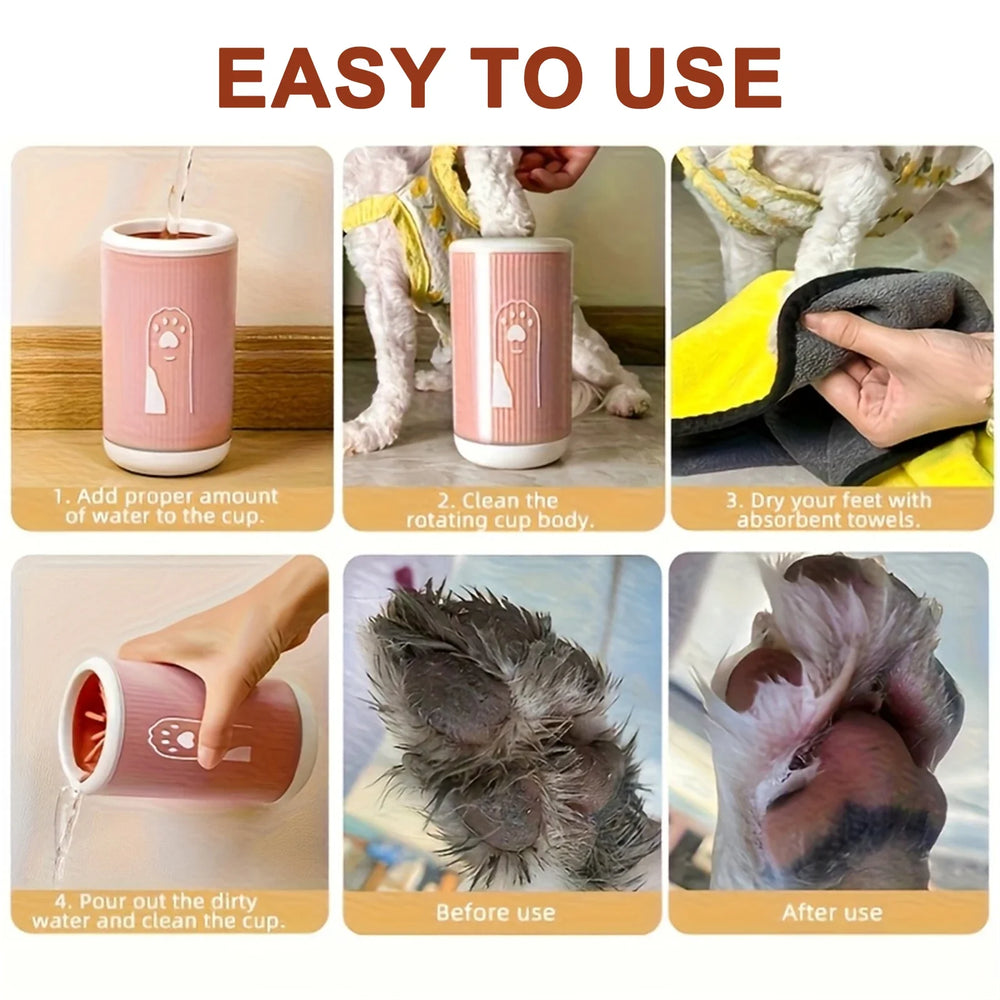 EASY TO USE

1. Add proper amount of water to the cup.

2. Clean the rotating cup body.

3. Dry your feet with absorbent towels.

4. Pour out the dirty water and clean the cup.

Before use

After use